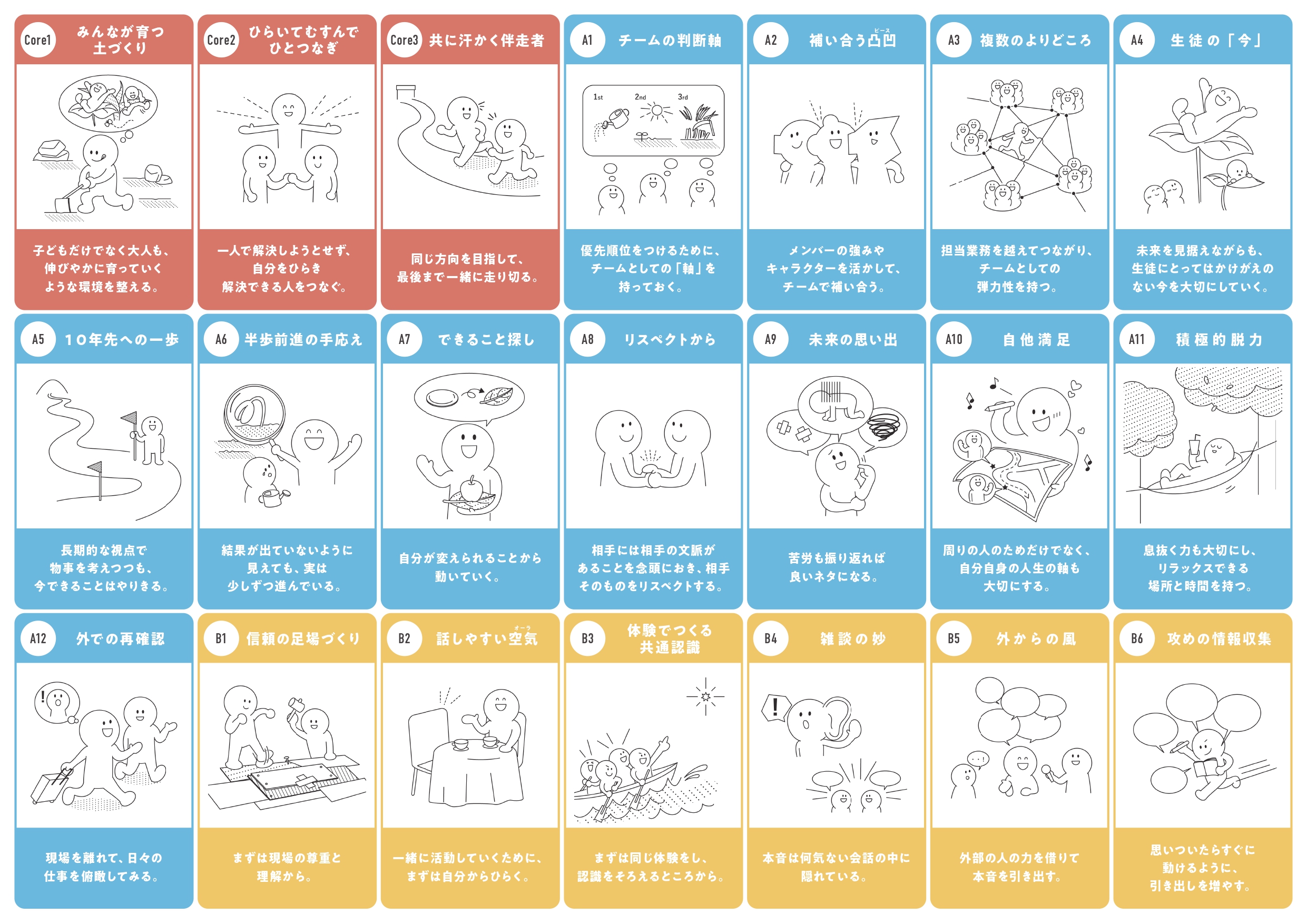 Core1 みんなが育つ土づくり

子どもだけでなく大人も、伸びやかに育っていくような環境を整える。

Core2 ひらいてむすんでひとつなぎ

一人で解決しようとせず、自分をひらき解決できる人をつなぐ。

Core3 共に汗かく伴走者

同じ方向を目指して、最後まで一緒に走り切る。

A1 チームの判断軸

1st 2nd 3rd

優先順位をつけるために、チームとしての「軸」を持っておく。

A2 補い合う凸凹

ピース

メンバーの強みやキャラクターを活かして、チームで補い合う。

A3 複数のよりどころ

担当業務を越えてつながり、チームとしての弾力性を持つ。

A4 生徒の「今」

未来を見据えながらも、生徒にとってはかけがえのない今を大切にしていく。

A5 10年先への一歩

長期的な視点で物事を考えつつも、今できることはやりきる。

A6 半歩前進の手応え

結果が出ていないように見えても、実は少しずつ進んでいる。

A7 できること探し

自分が変えられることから動いていく。

A8 リスペクトから

相手には相手の文脈があることを念頭におき、相手そのものをリスペクトする。

A9 未来の思い出

苦労も振り返れば良いネタになる。

A10 自他満足

周りの人のためだけでなく、自分自身の人生の軸も大切にする。

A11 積極的脱力

息抜く力も大切にし、リラックスできる場所と時間を持つ。

A12 外での再確認

現場を離れて、日々の仕事を俯瞰してみる。

B1 信頼の足場づくり

まずは現場の尊重と理解から。

B2 話しやすい空気

オーラ

一緒に活動していくために、まずは自分からひらく。

B3 体験でつくる共通認識

まずは同じ体験をし、認識をそろえるところから。

B4 雑談の妙

本音は何気ない会話の中に隠れている。

B5 外からの風

外部の人の力を借りて本音を引き出す。

B6 攻めの情報収集

思いついたらすぐに動けるように、引き出しを増やす。